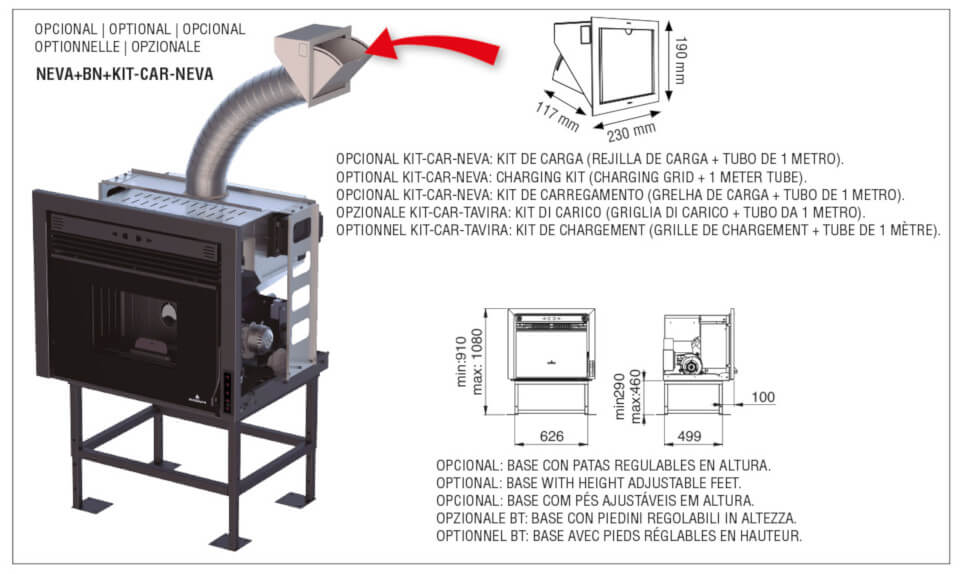 OPCIONAL | OPTIONAL | OPCIONAL
OPTIONNELLE | OPZIONALE

NEVA+BN+KIT-CAR-NEVA

190 mm
117 mm
230 mm

OPCIONAL KIT-CAR-NEVA: KIT DE CARGA (REJILLA DE CARGA + TUBO DE 1 METRO).
OPTIONAL KIT-CAR-NEVA: CHARGING KIT (CHARGING GRID + 1 METER TUBE).
OPCIONAL KIT-CAR-NEVA: KIT DE CARREGAMENTO (GRELHA DE CARGA + TUBO DE 1 METRO).
OPZIONALE KIT-CAR-TAVIRA: KIT DI CARICO (GRIGLIA DI CARICO + TUBO DA 1 METRO).
OPTIONNEL KIT-CAR-TAVIRA: KIT DE CHARGEMENT (GRILLE DE CHARGEMENT + TUBE DE 1 MÈTRE).

min:910
max: 1080
626
min290
max:460
100
499

OPCIONAL: BASE CON PATAS REGULABLES EN ALTURA.
OPTIONAL: BASE WITH HEIGHT ADJUSTABLE FEET.
OPCIONAL: BASE COM PÉS AJUSTÁVEIS EM ALTURA.
OPZIONALE BT: BASE CON PIEDINI REGOLABILI IN ALTEZZA.
OPTIONNEL BT: BASE AVEC PIEDS RÉGLABLES EN HAUTEUR.